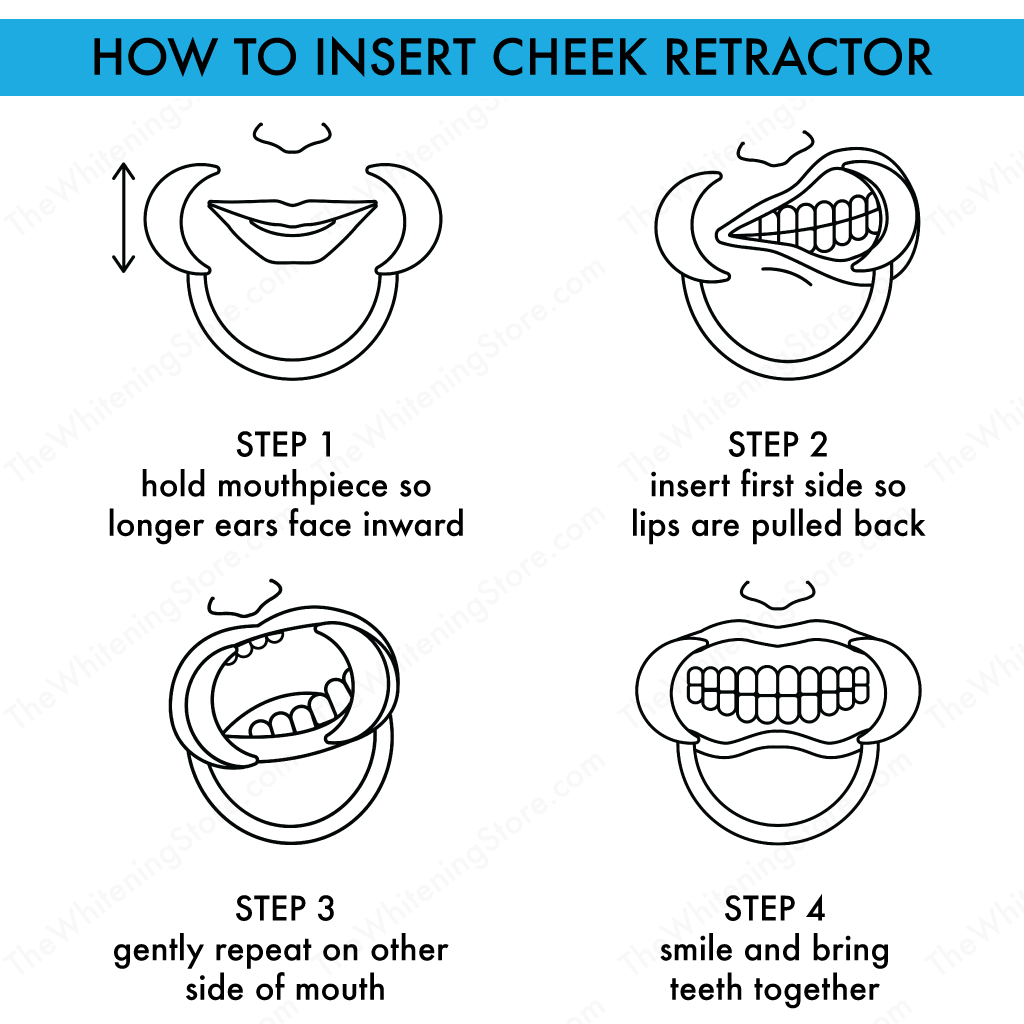 HOW TO INSERT CHEEK RETRACTOR

STEP 1
hold mouthpiece so longer ears face inward

STEP 2
insert first side so lips are pulled back

STEP 3
gently repeat on other side of mouth

STEP 4
smile and bring teeth together

TheWhiteningStore.com